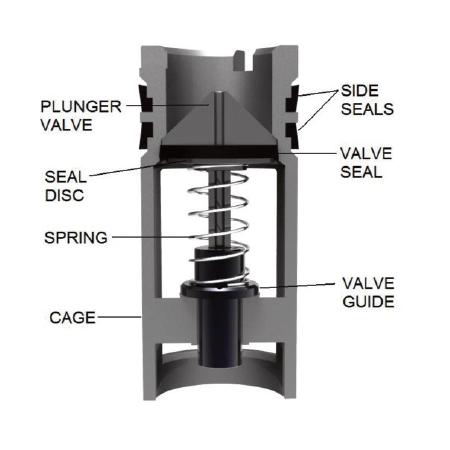 PLUNGER VALVE

SIDE SEALS

VALVE SEAL

SEAL DISC

SPRING

VALVE GUIDE

CAGE